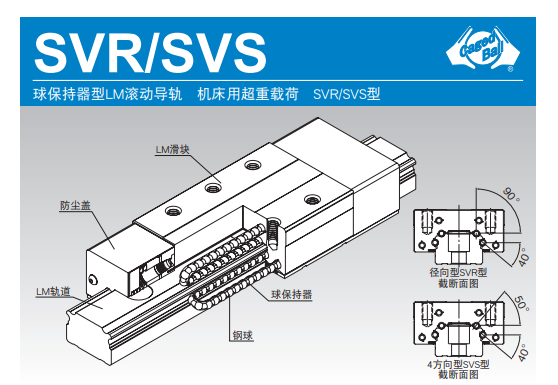 SVR/SVS

Caged Ball ®

球保持器型LM滚动导轨 机床用超重载荷 SVR/SVS型

LM滑块

防尘盖

LM轨道

球保持器

钢球

90°

40°

径向型SVR型
截断面图

50°

40°

4方向型SVS型
截断面图