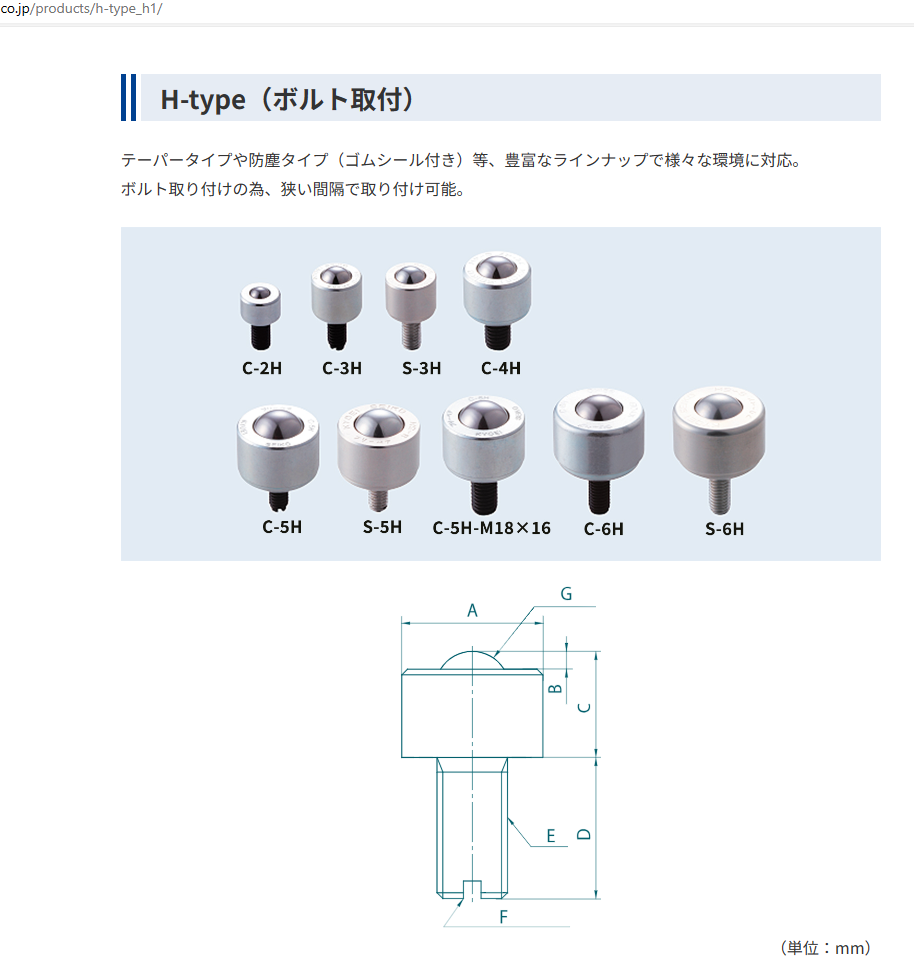 co.jp/products/h-type_h1/

H-type（ボルト取付）

テーパータイプや防塵タイプ（ゴムシール付き）等、豊富なラインナップで様々な環境に対応。
ボルト取り付けの為、狭い間隔で取り付け可能。

C-2H C-3H S-3H C-4H

C-5H S-5H C-5H-M18×16 C-6H S-6H

A G B C E D F

（単位：mm）