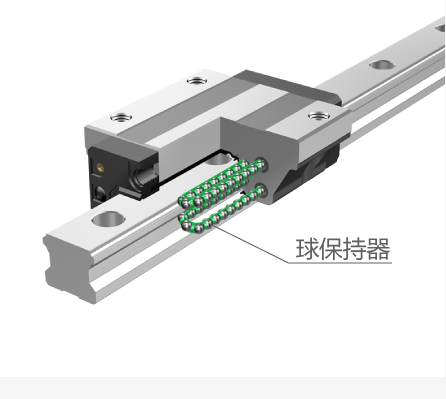 球保持器