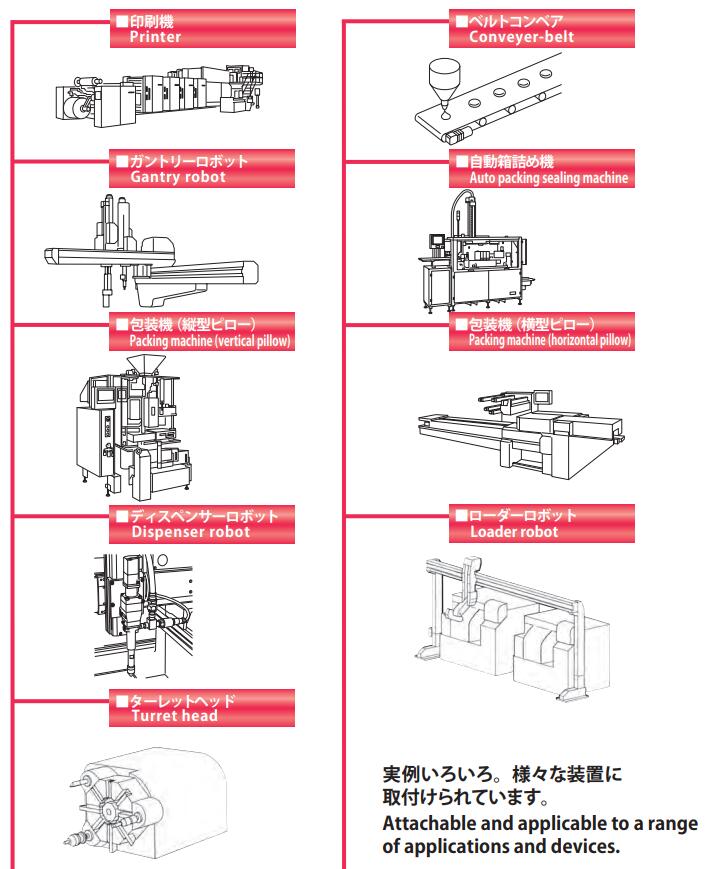 ■印刷機
Printer

■ガントリーロボット
Gantry robot

■包装機（縦型ピロー）
Packing machine (vertical pillow)

■ディスペンサーロボット
Dispenser robot

■ターレットヘッド
Turret head

■ベルトコンベア
Conveyer-belt

■自動箱詰め機
Auto packing sealing machine

■包装機（横型ピロー）
Packing machine (horizontal pillow)

■ローダーロボット
Loader robot

実例いろいろ。様々な装置に取付けられています。

Attachable and applicable to a range of applications and devices.