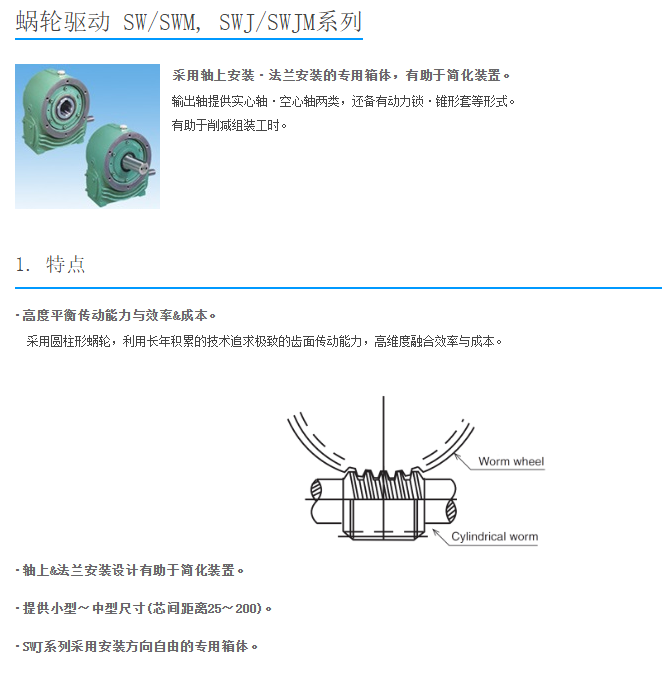 蜗轮驱动 SW/SWM, SWJ/SWJM系列

采用轴上安装・法兰安装的专用箱体，有助于简化装置。
输出轴提供实心轴・空心轴两类，还备有动力锁・锥形套等形式。
有助于削减组装工时。

1. 特点

・高度平衡传动能力与效率&成本。
采用圆柱形蜗轮，利用长年积累的技术追求极致的齿面传动能力，高维度融合效率与成本。

Worm wheel

Cylindrical worm

・轴上&法兰安装设计有助于简化装置。

・提供小型～中型尺寸(芯间距离25～200)。

・SWJ系列采用安装方向自由的专用箱体。