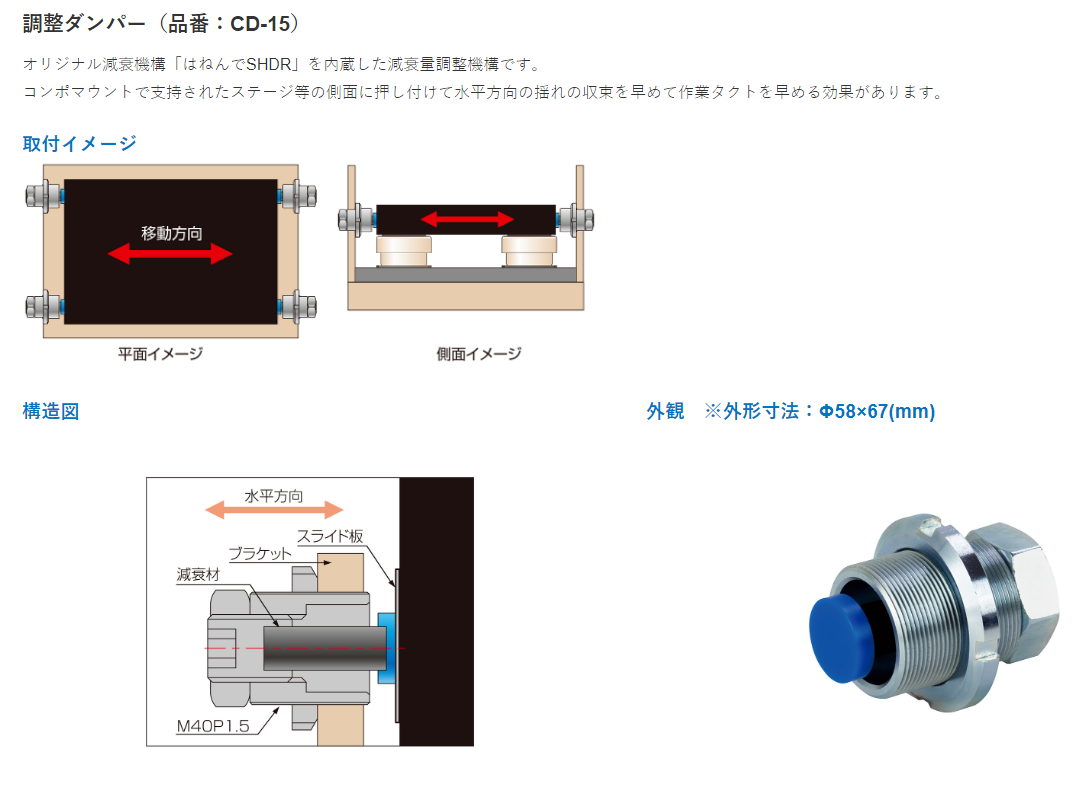 調整ダンパー（品番：CD-15）

オリジナル減衰機構「はねんでSHDR」を内蔵した減衰量調整機構です。
コンポマウントで支持されたステージ等の側面に押し付けて水平方向の揺れの収束を早めて作業タクトを早める効果があります。

取付イメージ

移動方向

平面イメージ

側面イメージ

構造図

水平方向
スライド板
ブラケット
減衰材
M40P1.5

外観　※外形寸法：Φ58×67(mm)