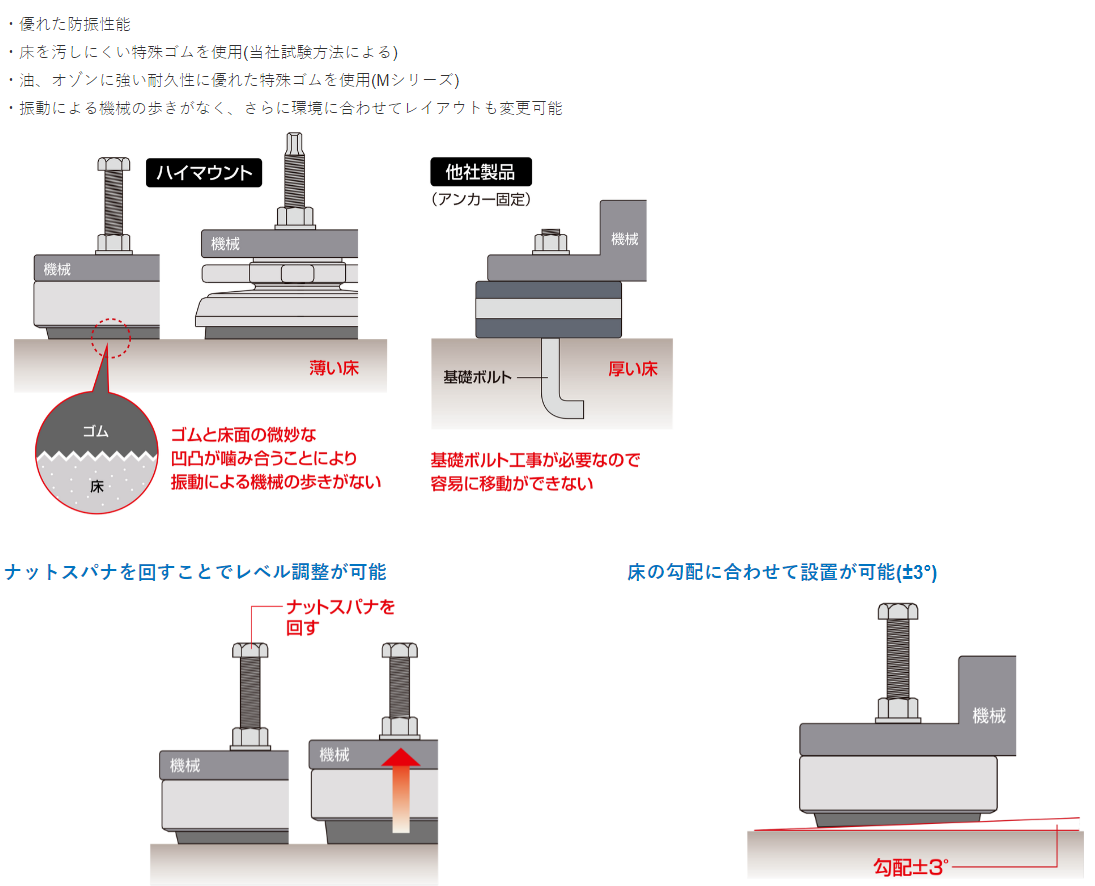 ・優れた防振性能
・床を汚しにくい特殊ゴムを使用(当社試験方法による)
・油、オゾンに強い耐久性に優れた特殊ゴムを使用(Mシリーズ)
・振動による機械の歩きがなく、さらに環境に合わせてレイアウトも変更可能

ハイマウント

機械

機械

薄い床

ゴム

床

ゴムと床面の微妙な凹凸が噛み合うことにより振動による機械の歩きがない

他社製品
（アンカー固定）

機械

基礎ボルト

厚い床

基礎ボルト工事が必要なので容易に移動ができない

ナットスパナを回すことでレベル調整が可能

ナットスパナを回す

機械

機械

床の勾配に合わせて設置が可能(±3°)

機械

勾配±3°