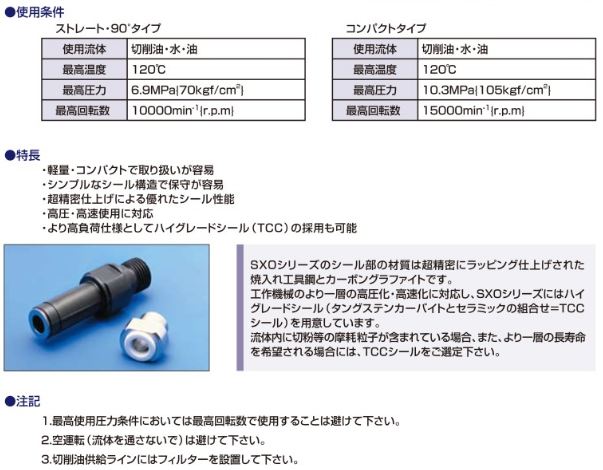 ●使用条件

ストレート・90°タイプ

| 使用流体 | 切削油・水・油 |
|---|---|
| 最高温度 | 120℃ |
| 最高圧力 | 6.9MPa{70kgf/cm$^2$} |
| 最高回転数 | 10000min$^{-1}${r.p.m} |

コンパクトタイプ

| 使用流体 | 切削油・水・油 |
|---|---|
| 最高温度 | 120℃ |
| 最高圧力 | 10.3MPa{105kgf/cm$^2$} |
| 最高回転数 | 15000min$^{-1}${r.p.m} |

●特長

・軽量・コンパクトで取り扱いが容易
・シンプルなシール構造で保守が容易
・超精密仕上げによる優れたシール性能
・高圧・高速使用に対応
・より高負荷仕様としてハイグレードシール（TCC）の採用も可能

SXOシリーズのシール部の材質は超精密にラッピング仕上げされた焼入れ工具鋼とカーボングラファイトです。
工作機械のより一層の高圧化・高速化に対応し、SXOシリーズにはハイグレードシール（タングステンカーバイトとセラミックの組合せ=TCCシール）を用意しています。
流体内に切粉等の摩耗粒子が含まれている場合、また、より一層の長寿命を希望される場合には、TCCシールをご選定下さい。

●注記

1.最高使用圧力条件においては最高回転数で使用することは避けて下さい。
2.空運転（流体を通さないで）は避けて下さい。
3.切削油供給ラインにはフィルターを設置して下さい。