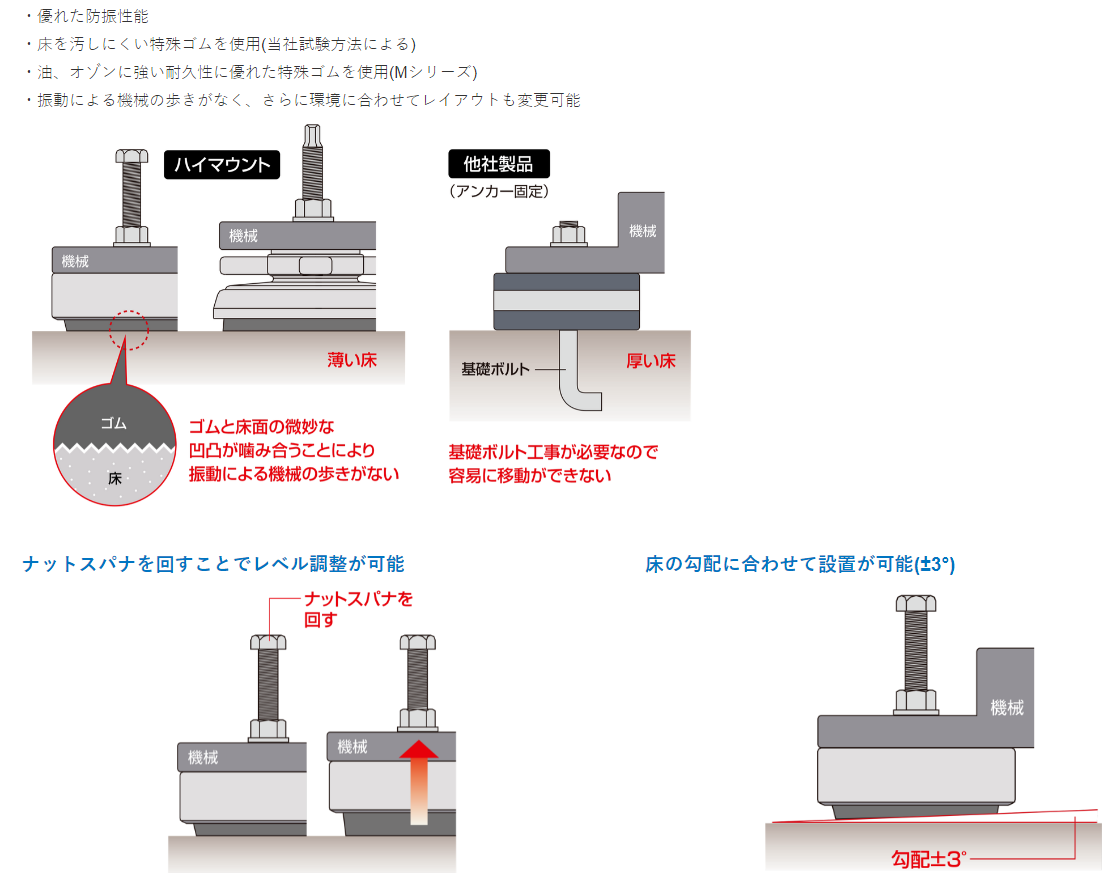 ・優れた防振性能
・床を汚しにくい特殊ゴムを使用(当社試験方法による)
・油、オゾンに強い耐久性に優れた特殊ゴムを使用(Mシリーズ)
・振動による機械の歩きがなく、さらに環境に合わせてレイアウトも変更可能

ハイマウント

機械

機械

薄い床

ゴム

床

ゴムと床面の微妙な凹凸が噛み合うことにより振動による機械の歩きがない

他社製品
(アンカー固定)

機械

基礎ボルト

厚い床

基礎ボルト工事が必要なので容易に移動ができない

ナットスパナを回すことでレベル調整が可能

ナットスパナを回す

機械

機械

床の勾配に合わせて設置が可能(±3°)

機械

勾配±3°