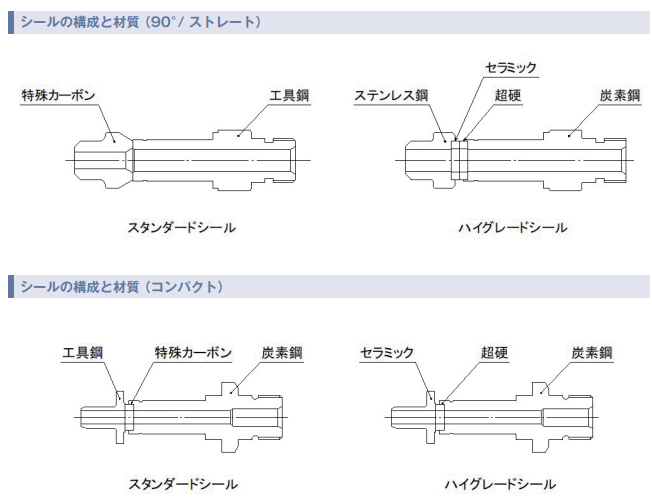 シールの構成と材質（90°/ ストレート）

特殊カーボン

工具鋼

スタンダードシール

セラミック

ステンレス鋼

超硬

炭素鋼

ハイグレードシール

シールの構成と材質（コンパクト）

工具鋼

特殊カーボン

炭素鋼

スタンダードシール

セラミック

超硬

炭素鋼

ハイグレードシール