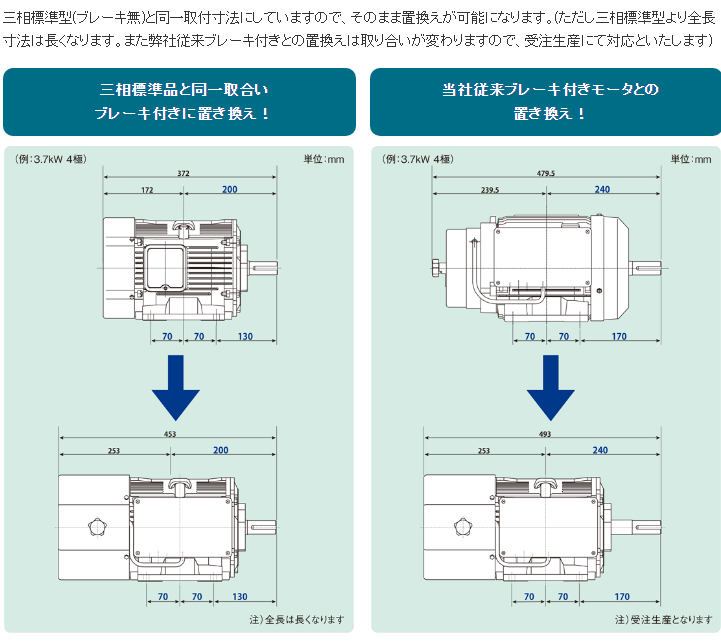 三相標準型(ブレーキ無)と同一取付寸法にしていますので、そのまま置換えが可能になります。(ただし三相標準型より全長寸法は長くなります。また弊社従来ブレーキ付きとの置換えは取り合いが変わりますので、受注生産にて対応といたします)

三相標準品と同一取合い
ブレーキ付きに置き換え！

(例:3.7kW 4極)
単位:mm
372
172
200
70
70
130
453
253
200
70
70
130
注)全長は長くなります

当社従来ブレーキ付きモータとの
置き換え！

(例:3.7kW 4極)
単位:mm
479.5
239.5
240
70
70
170
493
253
240
70
70
170
注)受注生産となります