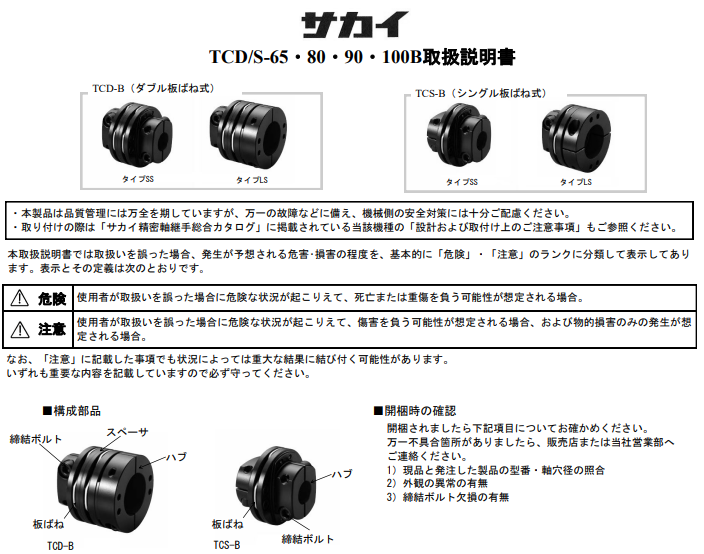 サカイ

TCD/S-65・80・90・100B取扱説明書

TCD-B（ダブル板ばね式）

タイプSS

タイプLS

TCS-B（シングル板ばね式）

タイプSS

タイプLS

・本製品は品質管理には万全を期していますが、万一の故障などに備え、機械側の安全対策には十分ご配慮ください。
・取り付けの際は「サカイ精密軸継手総合カタログ」に掲載されている当該機種の「設計および取付け上のご注意事項」もご参照ください。

本取扱説明書では取扱いを誤った場合、発生が予想される危害･損害の程度を、基本的に「危険」・「注意」のランクに分類して表示してあります。表示とその定義は次のとおりです。

| ⚠ 危険 | 使用者が取扱いを誤った場合に危険な状況が起こりえて、死亡または重傷を負う可能性が想定される場合。 |
|---|---|
| ⚠ 注意 | 使用者が取扱いを誤った場合に危険な状況が起こりえて、傷害を負う可能性が想定される場合、および物的損害のみの発生が想定される場合。 |

なお、「注意」に記載した事項でも状況によっては重大な結果に結び付く可能性があります。
いずれも重要な内容を記載していますので必ず守ってください。

■構成部品

締結ボルト
スペーサ
ハブ
板ばね
TCD-B

ハブ
板ばね
締結ボルト
TCS-B

■開梱時の確認

開梱されましたら下記項目についてお確かめください。
万一不具合箇所がありましたら、販売店または当社営業部へご連絡ください。
1）現品と発注した製品の型番・軸穴径の照合
2）外観の異常の有無
3）締結ボルト欠損の有無