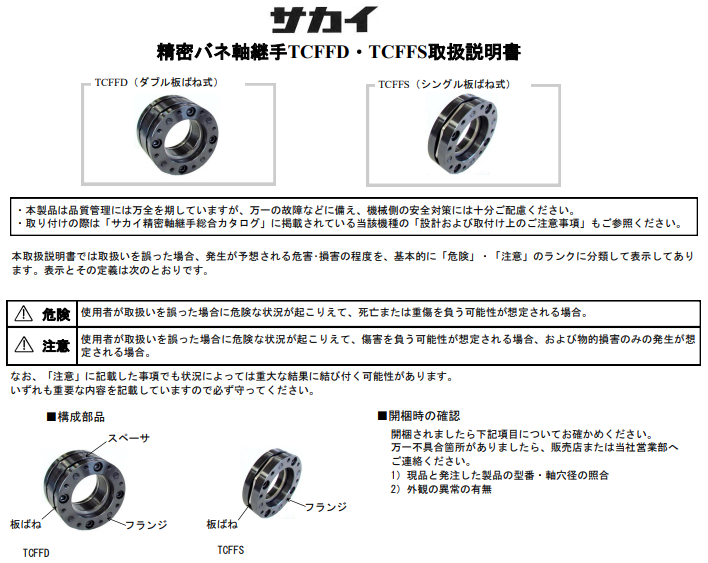 サカイ

精密バネ軸継手TCFFD・TCFFS取扱説明書

TCFFD（ダブル板ばね式）

TCFFS（シングル板ばね式）

・本製品は品質管理には万全を期していますが、万一の故障などに備え、機械側の安全対策には十分ご配慮ください。
・取り付けの際は「サカイ精密軸継手総合カタログ」に掲載されている当該機種の「設計および取付け上のご注意事項」もご参照ください。

本取扱説明書では取扱いを誤った場合、発生が予想される危害･損害の程度を、基本的に「危険」・「注意」のランクに分類して表示してあります。表示とその定義は次のとおりです。

| ⚠ 危険 | 使用者が取扱いを誤った場合に危険な状況が起こりえて、死亡または重傷を負う可能性が想定される場合。 |
|---|---|
| ⚠ 注意 | 使用者が取扱いを誤った場合に危険な状況が起こりえて、傷害を負う可能性が想定される場合、および物的損害のみの発生が想定される場合。 |

なお、「注意」に記載した事項でも状況によっては重大な結果に結び付く可能性があります。
いずれも重要な内容を記載していますので必ず守ってください。

■構成部品

スペーサ

板ばね

フランジ

TCFFD

フランジ

板ばね

TCFFS

■開梱時の確認

開梱されましたら下記項目についてお確かめください。
万一不具合箇所がありましたら、販売店または当社営業部へご連絡ください。
1）現品と発注した製品の型番・軸穴径の照合
2）外観の異常の有無