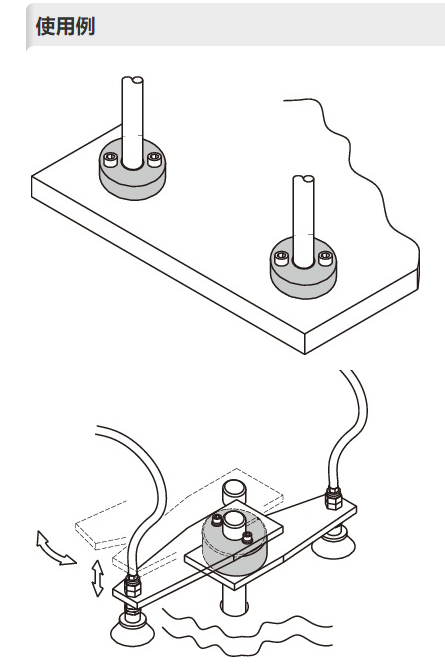 使用例