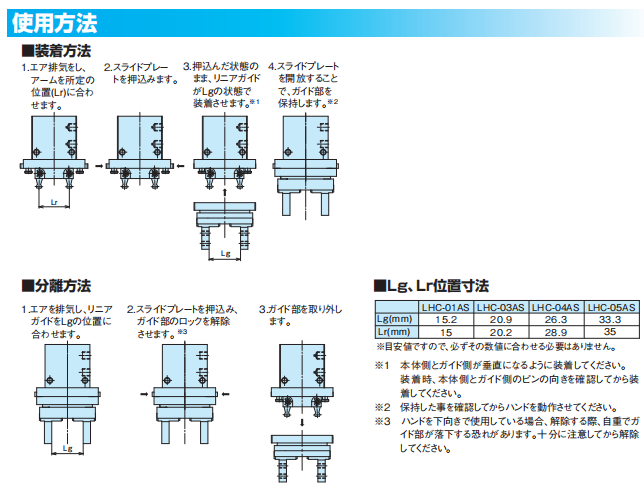 使用方法

■装着方法

1.エア排気をし、アームを所定の位置(Lr)に合わせます。

2.スライドプレートを押込みます。

3.押込んだ状態のまま、リニアガイドがLgの状態で装着させます。※1

4.スライドプレートを開放することで、ガイド部を保持します。※2

Lr

Lg

■分離方法

1.エアを排気し、リニアガイドをLgの位置に合わせます。

2.スライドプレートを押込み、ガイド部のロックを解除させます。※3

3.ガイド部を取り外します。

Lg

■Lg、Lr位置寸法

| | LHC-01AS | LHC-03AS | LHC-04AS | LHC-05AS |
|---|---|---|---|---|
| Lg(mm) | 15.2 | 20.9 | 26.3 | 33.3 |
| Lr(mm) | 15 | 20.2 | 28.9 | 35 |

※目安値ですので、必ずその数値に合わせる必要はありません。

※1　本体側とガイド側が垂直になるように装着してください。装着時、本体側とガイド側のピンの向きを確認してから装着してください。

※2　保持した事を確認してからハンドを動作させてください。

※3　ハンドを下向きで使用している場合、解除する際、自重でガイド部が落下する恐れがあります。十分に注意してから解除してください。