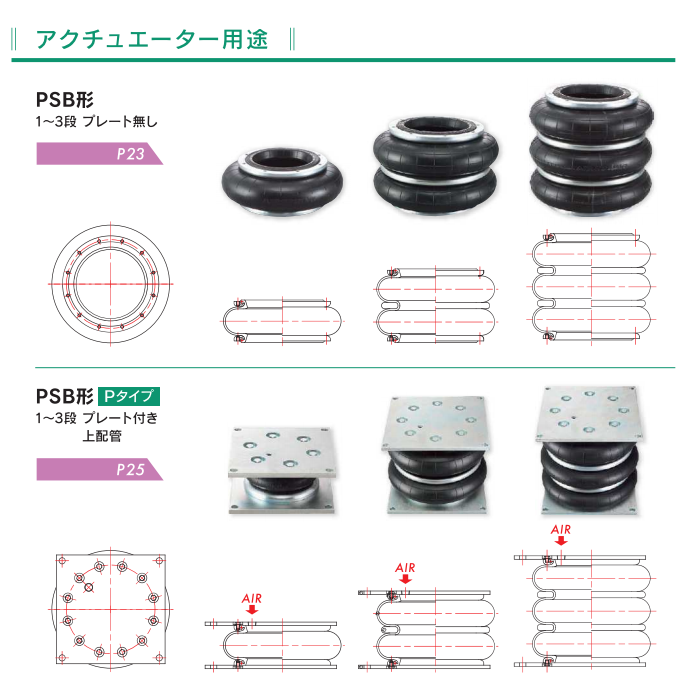 アクチュエーター用途

PSB形
1~3段 プレート無し

P23

PSB形 Pタイプ
1~3段 プレート付き
上配管

P25

AIR

AIR

AIR