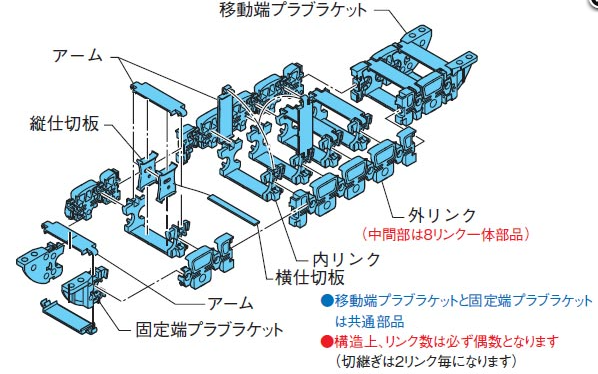 移動端プラブラケット

アーム

縦仕切板

外リンク
（中間部は8リンク一体部品）

内リンク

横仕切板

アーム

固定端プラブラケット

●移動端プラブラケットと固定端プラブラケットは共通部品

●構造上、リンク数は必ず偶数となります
（切継ぎは2リンク毎になります）