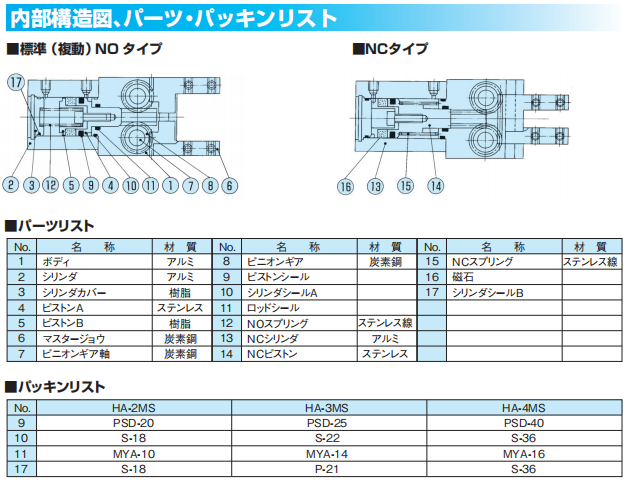 内部構造図、パーツ・パッキンリスト

■標準（複動）NO タイプ

17
2 3 12 5 9 4 10 11 1 7 8 6

■NCタイプ

16 13 15 14

■パーツリスト

| No. | 名 称 | 材 質 | No. | 名 称 | 材 質 | No. | 名 称 | 材 質 |
|---|---|---|---|---|---|---|---|---|
| 1 | ボディ | アルミ | 8 | ピニオンギア | 炭素鋼 | 15 | NCスプリング | ステンレス線 |
| 2 | シリンダ | アルミ | 9 | ピストンシール | | 16 | 磁石 | |
| 3 | シリンダカバー | 樹脂 | 10 | シリンダシールA | | 17 | シリンダシールB | |
| 4 | ピストンA | ステンレス | 11 | ロッドシール | | | | |
| 5 | ピストンB | 樹脂 | 12 | NOスプリング | ステンレス線 | | | |
| 6 | マスタージョウ | 炭素鋼 | 13 | NCシリンダ | アルミ | | | |
| 7 | ピニオンギア軸 | 炭素鋼 | 14 | NCピストン | ステンレス | | | |

■パッキンリスト

| No. | HA-2MS | HA-3MS | HA-4MS |
|---|---|---|---|
| 9 | PSD-20 | PSD-25 | PSD-40 |
| 10 | S-18 | S-22 | S-36 |
| 11 | MYA-10 | MYA-14 | MYA-16 |
| 17 | S-18 | P-21 | S-36 |