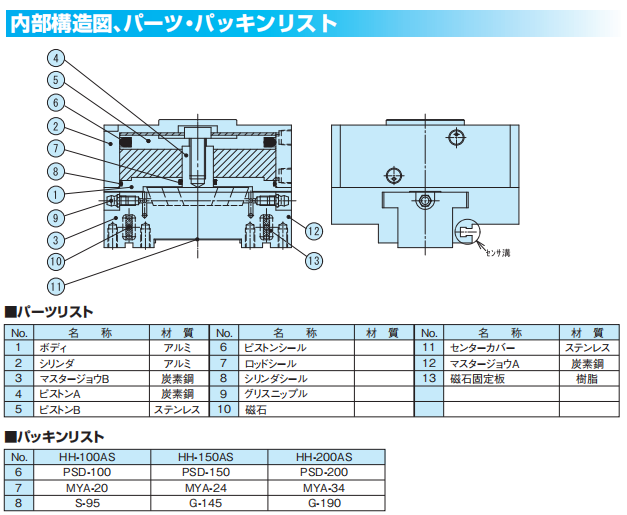 内部構造図、パーツ・パッキンリスト

4
5
6
2
7
8
1
9
3
10
11
12
13

センサ溝

■パーツリスト

| No. | 名　称 | 材　質 | No. | 名　称 | 材　質 | No. | 名　称 | 材　質 |
|---|---|---|---|---|---|---|---|---|
| 1 | ボディ | アルミ | 6 | ピストンシール | | 11 | センターカバー | ステンレス |
| 2 | シリンダ | アルミ | 7 | ロッドシール | | 12 | マスタージョウA | 炭素鋼 |
| 3 | マスタージョウB | 炭素鋼 | 8 | シリンダシール | | 13 | 磁石固定板 | 樹脂 |
| 4 | ピストンA | 炭素鋼 | 9 | グリスニップル | | | | |
| 5 | ピストンB | ステンレス | 10 | 磁石 | | | | |

■パッキンリスト

| No. | HH-100AS | HH-150AS | HH-200AS |
|---|---|---|---|
| 6 | PSD-100 | PSD-150 | PSD-200 |
| 7 | MYA-20 | MYA-24 | MYA-34 |
| 8 | S-95 | G-145 | G-190 |