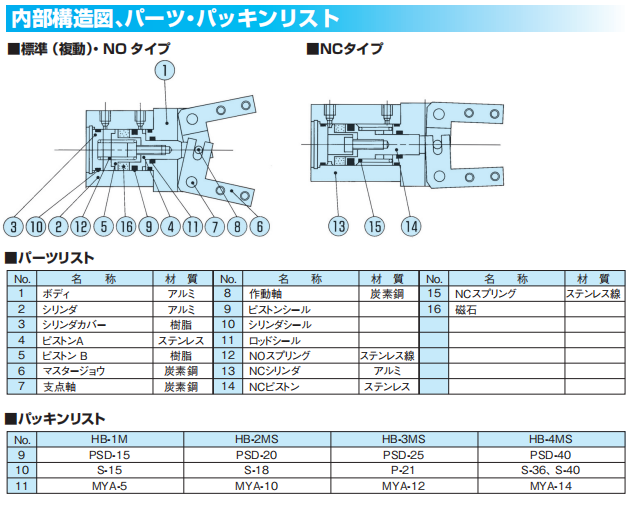 内部構造図、パーツ・パッキンリスト

■標準（複動）・NO タイプ

1

3 10 2 12 5 16 9 4 11 7 8 6

■NCタイプ

13 15 14

■パーツリスト

| No. | 名 称 | 材 質 | No. | 名 称 | 材 質 | No. | 名 称 | 材 質 |
|---|---|---|---|---|---|---|---|---|
| 1 | ボディ | アルミ | 8 | 作動軸 | 炭素鋼 | 15 | NCスプリング | ステンレス線 |
| 2 | シリンダ | アルミ | 9 | ピストンシール | | 16 | 磁石 | |
| 3 | シリンダカバー | 樹脂 | 10 | シリンダシール | | | | |
| 4 | ピストンA | ステンレス | 11 | ロッドシール | | | | |
| 5 | ピストン B | 樹脂 | 12 | NOスプリング | ステンレス線 | | | |
| 6 | マスタージョウ | 炭素鋼 | 13 | NCシリンダ | アルミ | | | |
| 7 | 支点軸 | 炭素鋼 | 14 | NCピストン | ステンレス | | | |

■パッキンリスト

| No. | HB-1M | HB-2MS | HB-3MS | HB-4MS |
|---|---|---|---|---|
| 9 | PSD-15 | PSD-20 | PSD-25 | PSD-40 |
| 10 | S-15 | S-18 | P-21 | S-36、S-40 |
| 11 | MYA-5 | MYA-10 | MYA-12 | MYA-14 |