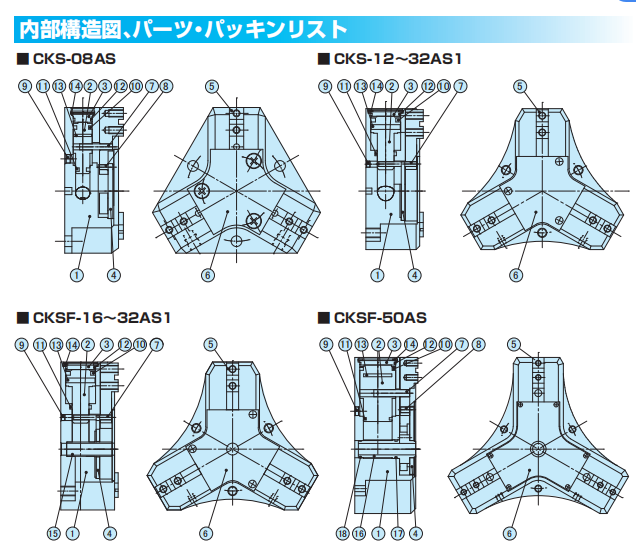 内部構造図、パーツ・パッキンリスト

■ CKS-08AS

9 11 13 14 2 3 12 10 7 8

5

1 4

6

■ CKS-12～32AS1

9 11 13 14 2 3 12 10 7

5

1 4

6

■ CKSF-16～32AS1

9 11 13 14 2 3 12 10 7

5

15 1 4

6

■ CKSF-50AS

9 11 13 2 3 14 12 10 7 8

5

18 16 1 17 4

6