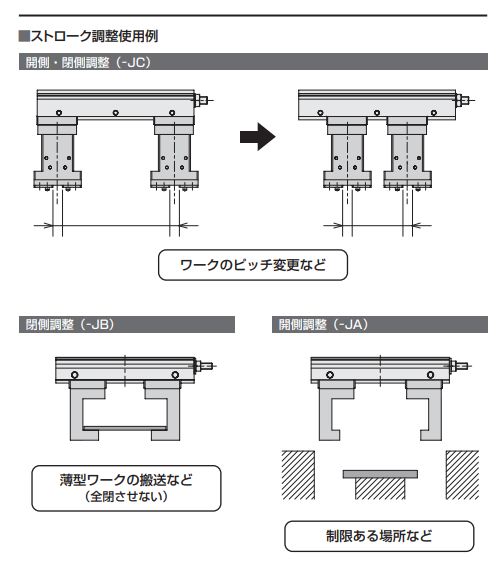 ■ストローク調整使用例

開側・閉側調整（-JC）

ワークのピッチ変更など

閉側調整（-JB）

薄型ワークの搬送など
（全閉させない）

開側調整（-JA）

制限ある場所など