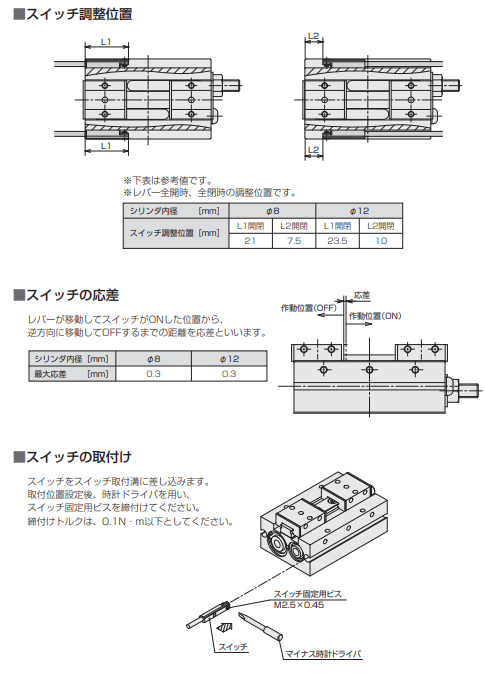 ■スイッチ調整位置

L1

L1

L2

L2

※下表は参考値です。
※レバー全開時、全閉時の調整位置です。

| シリンダ内径 [mm] | φ8 | | φ12 | |
|---|---|---|---|---|
| スイッチ調整位置 [mm] | L1開閉 | L2開閉 | L1開閉 | L2開閉 |
| | 21 | 7.5 | 23.5 | 10 |

■スイッチの応差

レバーが移動してスイッチがONした位置から、逆方向に移動してOFFするまでの距離を応差といいます。

| シリンダ内径 [mm] | φ8 | φ12 |
|---|---|---|
| 最大応差 [mm] | 0.3 | 0.3 |

応差

作動位置(OFF)

作動位置(ON)

■スイッチの取付け

スイッチをスイッチ取付溝に差し込みます。
取付位置設定後、時計ドライバを用い、
スイッチ固定用ビスを締付けてください。
締付けトルクは、0.1N・m以下としてください。

スイッチ固定用ビス
M2.5×0.45

スイッチ

マイナス時計ドライバ