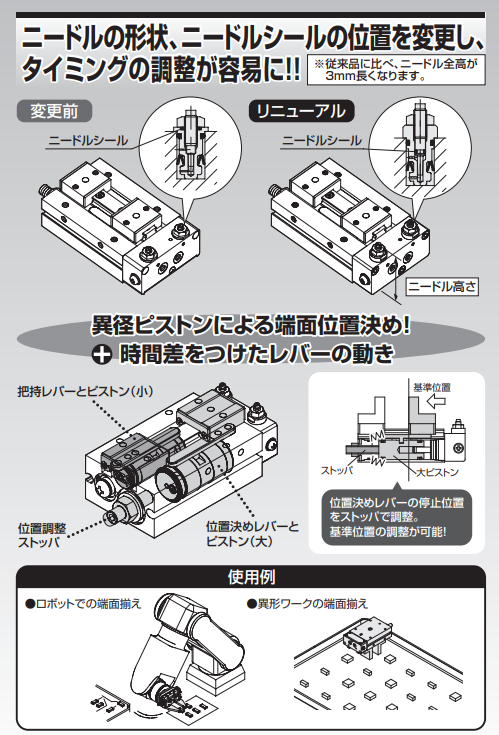 ニードルの形状、ニードルシールの位置を変更し、タイミングの調整が容易に!!

※従来品に比べ、ニードル全高が3mm長くなります。

変更前

ニードルシール

リニューアル

ニードルシール

ニードル高さ

異径ピストンによる端面位置決め!

+ 時間差をつけたレバーの動き

把持レバーとピストン(小)

位置調整ストッパ

位置決めレバーとピストン(大)

基準位置

ストッパ

大ピストン

位置決めレバーの停止位置をストッパで調整。
基準位置の調整が可能!

使用例

●ロボットでの端面揃え

●異形ワークの端面揃え