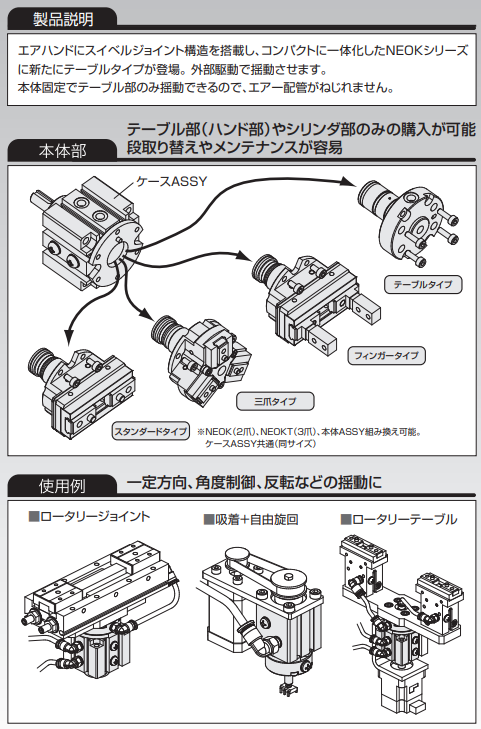 製品説明

エアハンドにスイベルジョイント構造を搭載し、コンパクトに一体化したNEOKシリーズに新たにテーブルタイプが登場。外部駆動で揺動させます。
本体固定でテーブル部のみ揺動できるので、エアー配管がねじれません。

本体部

テーブル部(ハンド部)やシリンダ部のみの購入が可能
段取り替えやメンテナンスが容易

ケースASSY

テーブルタイプ

フィンガータイプ

三爪タイプ

スタンダードタイプ

※NEOK(2爪)、NEOKT(3爪)、本体ASSY組み換え可能。
ケースASSY共通(同サイズ)

使用例

一定方向、角度制御、反転などの揺動に

■ロータリージョイント

■吸着+自由旋回

■ロータリーテーブル