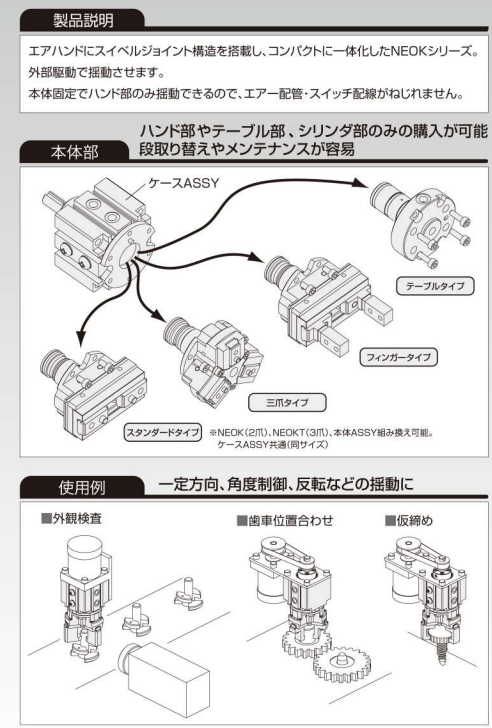 製品説明

エアハンドにスイベルジョイント構造を搭載し、コンパクトに一体化したNEOKシリーズ。
外部駆動で揺動させます。
本体固定でハンド部のみ揺動できるので、エアー配管・スイッチ配線がねじれません。

本体部

ハンド部やテーブル部、シリンダ部のみの購入が可能
段取り替えやメンテナンスが容易

ケースASSY

テーブルタイプ

フィンガータイプ

三爪タイプ

スタンダードタイプ

※NEOK（2爪）、NEOKT（3爪）、本体ASSY組み換え可能。
ケースASSY共通（同サイズ）

使用例

一定方向、角度制御、反転などの揺動に

■外観検査

■歯車位置合わせ

■仮締め