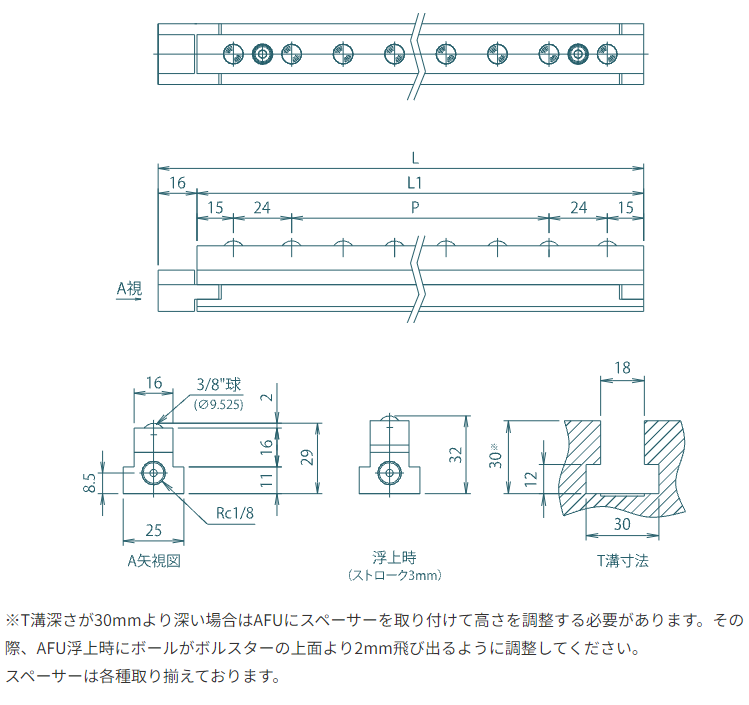 L
L1
16
15
24
P
24
15
A視

16
3/8"球
(∅9.525)
2
16
29
11
8.5
Rc1/8
25
A矢視図

32
浮上時
（ストローク3mm）

18
30※
12
30
T溝寸法

※T溝深さが30mmより深い場合はAFUにスペーサーを取り付けて高さを調整する必要があります。その際、AFU浮上時にボールがボルスターの上面より2mm飛び出るように調整してください。
スペーサーは各種取り揃えております。