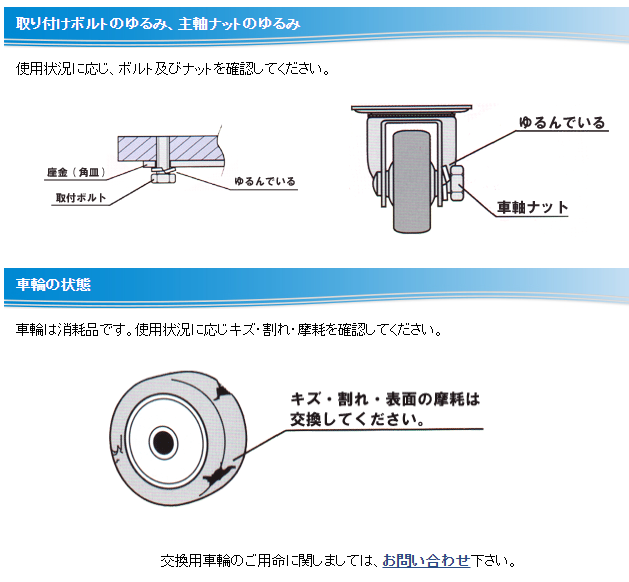 取り付けボルトのゆるみ、主軸ナットのゆるみ

使用状況に応じ、ボルト及びナットを確認してください。

座金（角皿）
取付ボルト
ゆるんでいる

ゆるんでいる
車軸ナット

車輪の状態

車輪は消耗品です。使用状況に応じキズ・割れ・摩耗を確認してください。

キズ・割れ・表面の摩耗は交換してください。

交換用車輪のご用命に関しましては、お問い合わせ下さい。