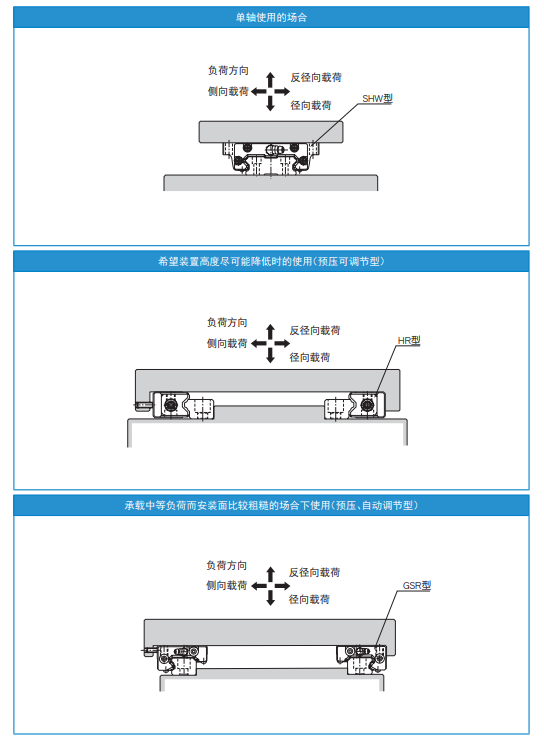 单轴使用的场合

负荷方向
侧向载荷
反径向载荷
径向载荷
SHW型

希望装置高度尽可能降低时的使用(预压可调节型)

负荷方向
侧向载荷
反径向载荷
径向载荷
HR型

承载中等负荷而安装面比较粗糙的场合下使用(预压、自动调节型)

负荷方向
侧向载荷
反径向载荷
径向载荷
GSR型