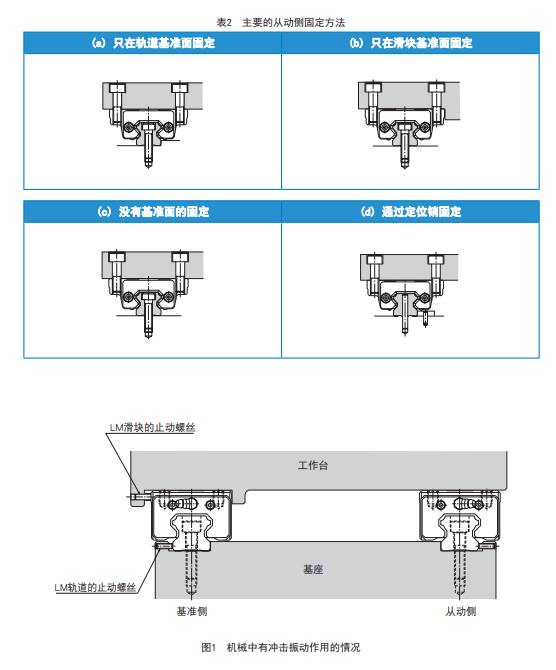 表2　主要的从动侧固定方法

(a) 只在轨道基准面固定

(b) 只在滑块基准面固定

(c) 没有基准面的固定

(d) 通过定位销固定

LM滑块的止动螺丝

工作台

基座

LM轨道的止动螺丝

基准侧

从动侧

图1　机械中有冲击振动作用的情况