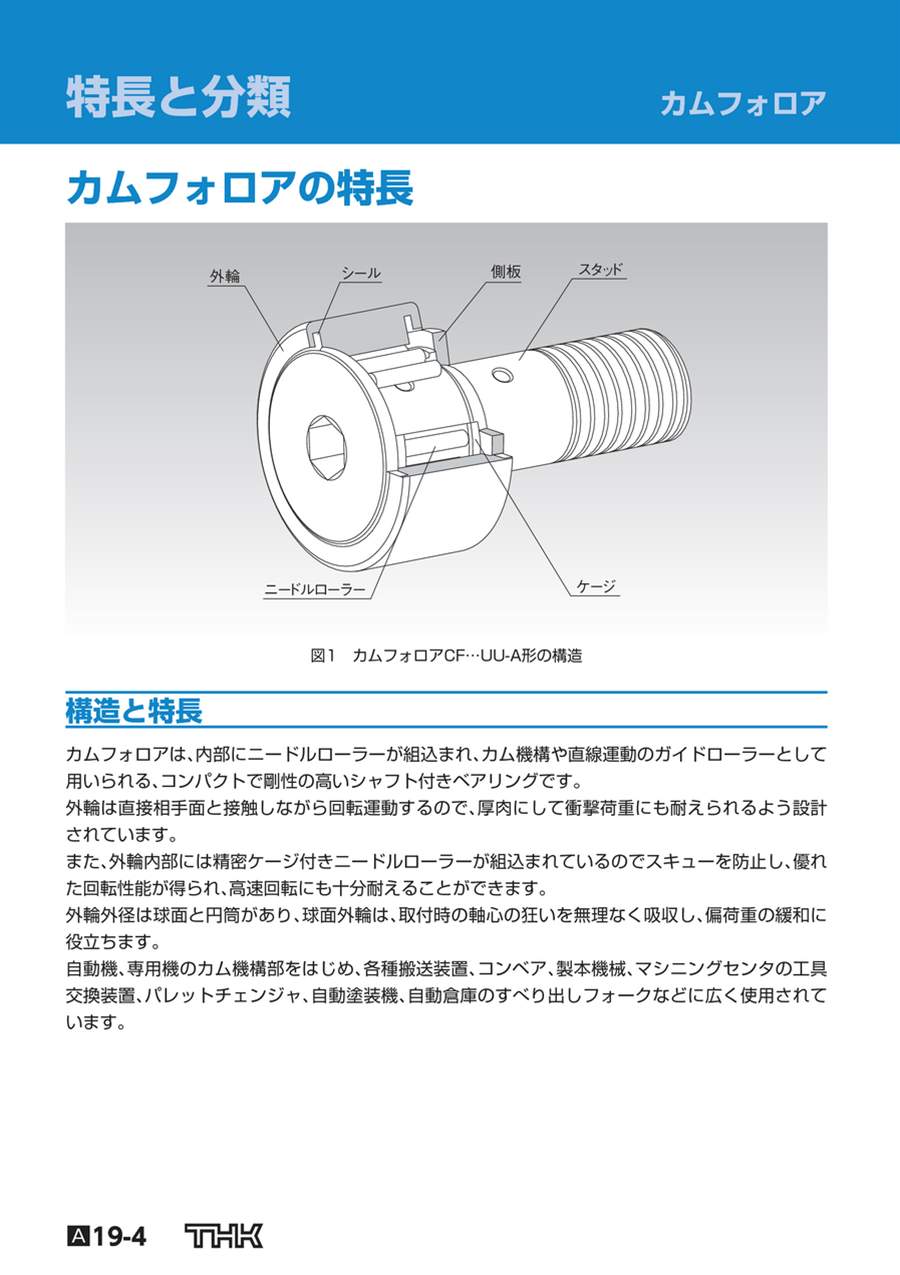 特長と分類

カムフォロア

カムフォロアの特長

外輪
シール
側板
スタッド
ニードルローラー
ケージ

図1　カムフォロアCF…UU-A形の構造

構造と特長

カムフォロアは、内部にニードルローラーが組込まれ、カム機構や直線運動のガイドローラーとして用いられる、コンパクトで剛性の高いシャフト付きベアリングです。
外輪は直接相手面と接触しながら回転運動するので、厚肉にして衝撃荷重にも耐えられるよう設計されています。
また、外輪内部には精密ケージ付きニードルローラーが組込まれているのでスキューを防止し、優れた回転性能が得られ、高速回転にも十分耐えることができます。
外輪外径は球面と円筒があり、球面外輪は、取付時の軸心の狂いを無理なく吸収し、偏荷重の緩和に役立ちます。
自動機、専用機のカム機構部をはじめ、各種搬送装置、コンベア、製本機械、マシニングセンタの工具交換装置、パレットチェンジャ、自動塗装機、自動倉庫のすべり出しフォークなどに広く使用されています。

A19-4 THK