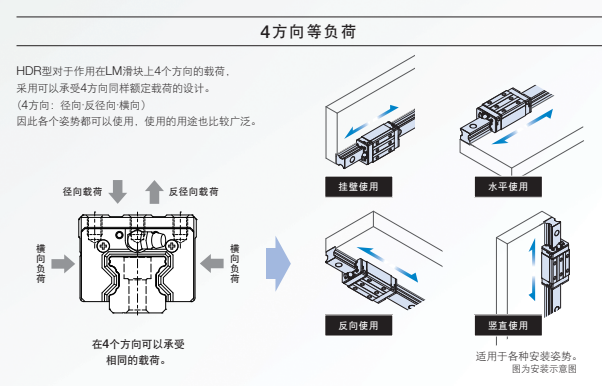 4方向等负荷

HDR型对于作用在LM滑块上4个方向的载荷，采用可以承受4方向同样额定载荷的设计。
（4方向：径向·反径向·横向）
因此各个姿势都可以使用，使用的用途也比较广泛。

径向载荷

反径向载荷

横向负荷

横向负荷

在4个方向可以承受相同的载荷。

挂壁使用

水平使用

反向使用

竖直使用

适用于各种安装姿势。
图为安装示意图