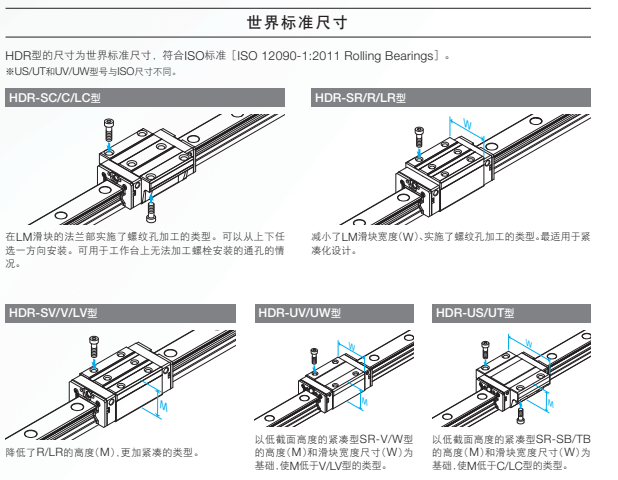 世界标准尺寸

HDR型的尺寸为世界标准尺寸，符合ISO标准［ISO 12090-1:2011 Rolling Bearings］。
※US/UT和UV/UW型号与ISO尺寸不同。

HDR-SC/C/LC型

在LM滑块的法兰部实施了螺纹孔加工的类型。可以从上下任选一方向安装。可用于工作台上无法加工螺栓安装的通孔的情况。

HDR-SR/R/LR型

W

减小了LM滑块宽度(W)、实施了螺纹孔加工的类型。最适用于紧凑化设计。

HDR-SV/V/LV型

M

降低了R/LR的高度(M)，更加紧凑的类型。

HDR-UV/UW型

W

M

以低截面高度的紧凑型SR-V/W型的高度(M)和滑块宽度尺寸(W)为基础，使M低于V/LV型的类型。

HDR-US/UT型

W

M

以低截面高度的紧凑型SR-SB/TB的高度(M)和滑块宽度尺寸(W)为基础，使M低于C/LC型的类型。