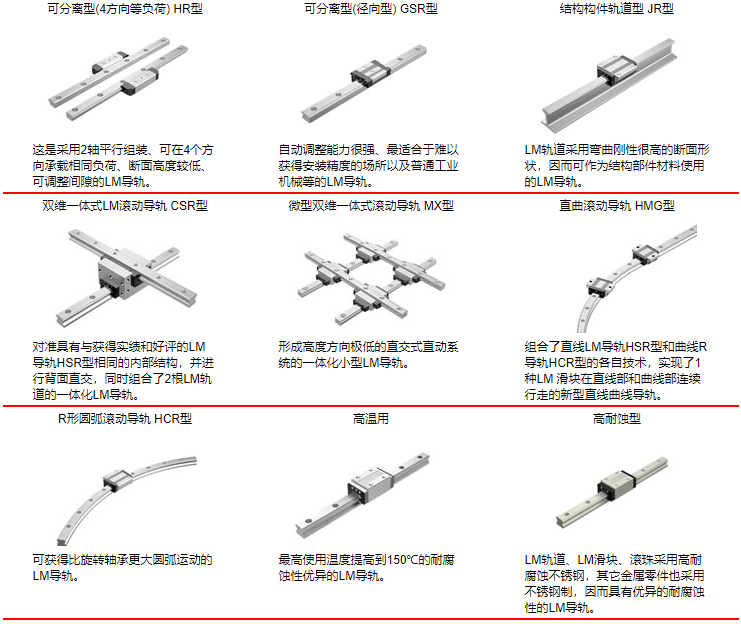 可分离型(4方向等负荷) HR型

这是采用2轴平行组装、可在4个方向承载相同负荷、断面高度较低、可调整间隙的LM导轨。

可分离型(径向型) GSR型

自动调整能力很强、最适合于难以获得安装精度的场所以及普通工业机械等的LM导轨。

结构构件轨道型 JR型

LM轨道采用弯曲刚性很高的断面形状，因而可作为结构部件材料使用的LM导轨。

双维一体式LM滚动导轨 CSR型

对准具有与获得实绩和好评的LM导轨HSR型相同的内部结构，并进行背面直交，同时组合了2根LM轨道的一体化LM导轨。

微型双维一体式滚动导轨 MX型

形成高度方向极低的直交式直动系统的一体化小型LM导轨。

直曲滚动导轨 HMG型

组合了直线LM导轨HSR型和曲线R导轨HCR型的各自技术，实现了1种LM 滑块在直线部和曲线部连续行走的新型直线曲线导轨。

R形圆弧滚动导轨 HCR型

可获得比旋转轴承更大圆弧运动的LM导轨。

高温用

最高使用温度提高到150°C的耐腐蚀性优异的LM导轨。

高耐蚀型

LM轨道、LM滑块、滚珠采用高耐腐蚀不锈钢，其它金属零件也采用不锈钢制，因而具有优异的耐腐蚀性的LM导轨。