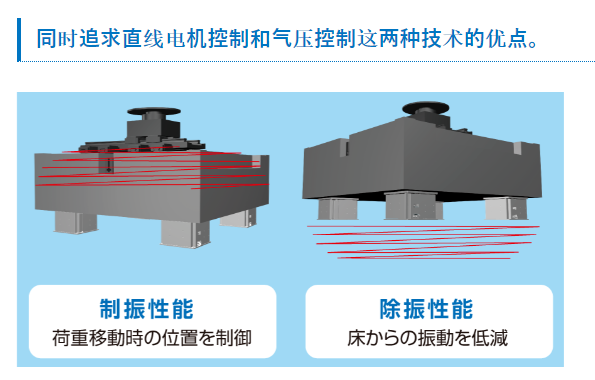 同时追求直线电机控制和气压控制这两种技术的优点。

制振性能
荷重移動時の位置を制御

除振性能
床からの振動を低減