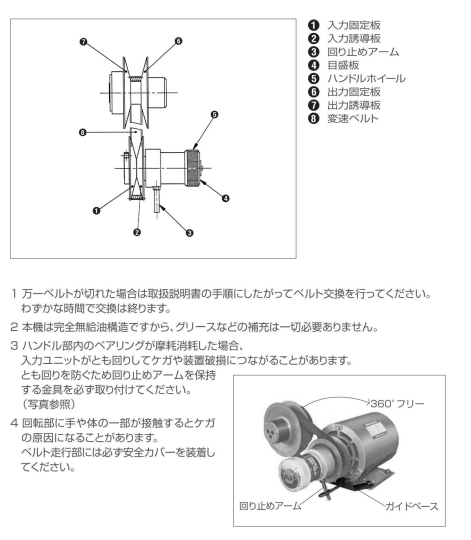 ❼
❻
❽
❺
❹
❶
❷
❸

❶ 入力固定板
❷ 入力誘導板
❸ 回り止めアーム
❹ 目盛板
❺ ハンドルホイール
❻ 出力固定板
❼ 出力誘導板
❽ 変速ベルト

1 万一ベルトが切れた場合は取扱説明書の手順にしたがってベルト交換を行ってください。わずかな時間で交換は終ります。

2 本機は完全無給油構造ですから、グリースなどの補充は一切必要ありません。

3 ハンドル部内のベアリングが摩耗消耗した場合、入力ユニットがとも回りしてケガや装置破損につながることがあります。とも回りを防ぐため回り止めアームを保持する金具を必ず取り付けてください。（写真参照）

4 回転部に手や体の一部が接触するとケガの原因になることがあります。ベルト走行部には必ず安全カバーを装着してください。

360° フリー
回り止めアーム
ガイドベース