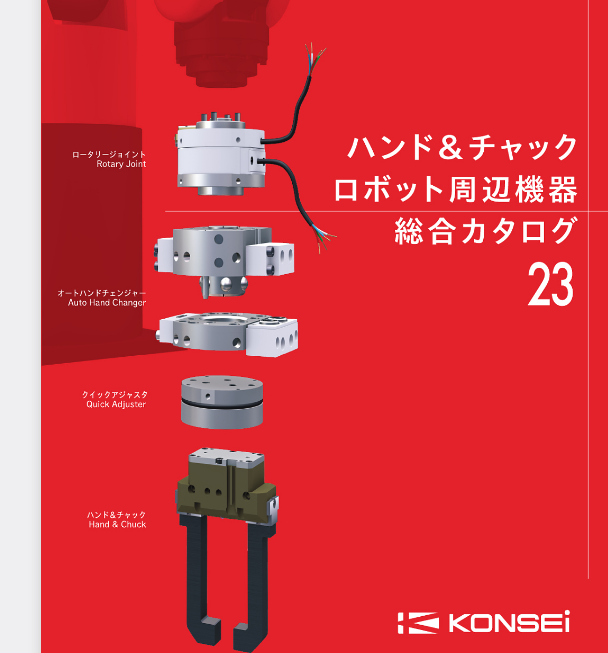 ハンド＆チャック
ロボット周辺機器
総合カタログ
23

ロータリージョイント
Rotary Joint

オートハンドチェンジャー
Auto Hand Changer

クイックアジャスタ
Quick Adjuster

ハンド＆チャック
Hand & Chuck

KONSEi